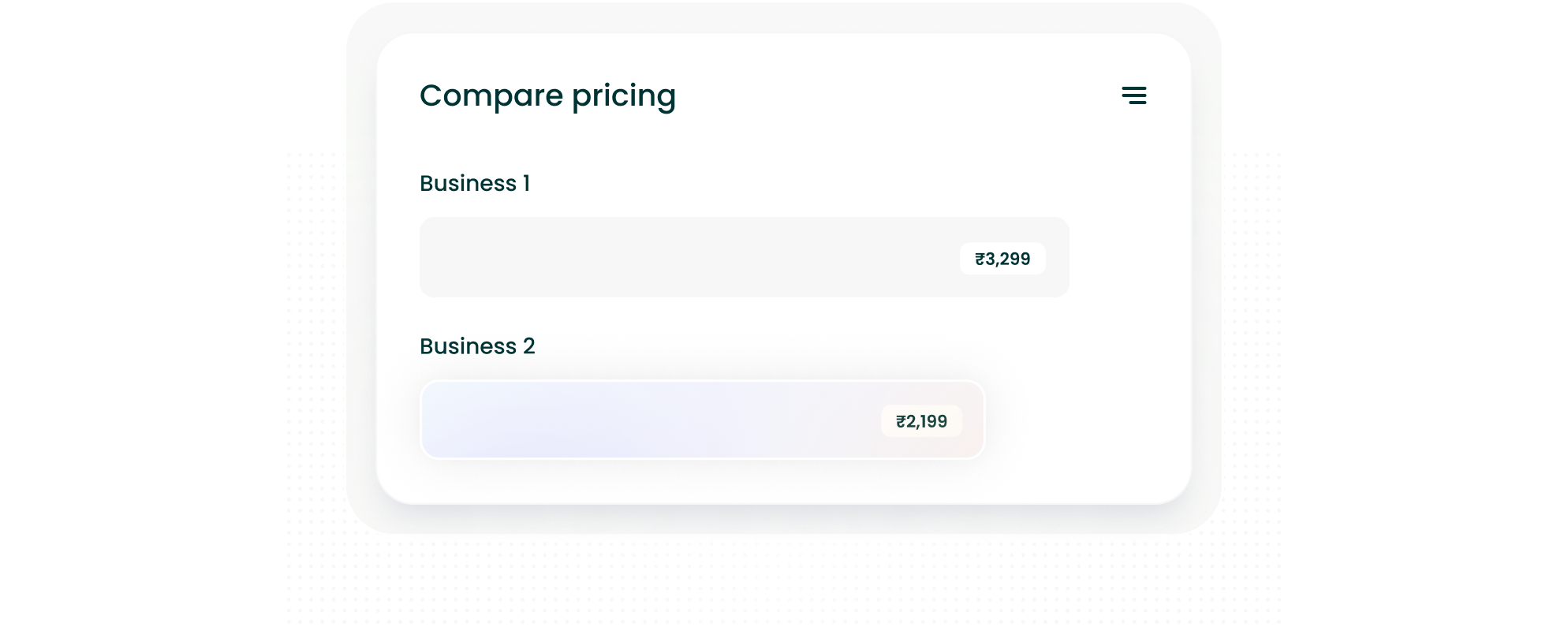 Compare pricing

Business 1

₹3,299

Business 2

₹2,199